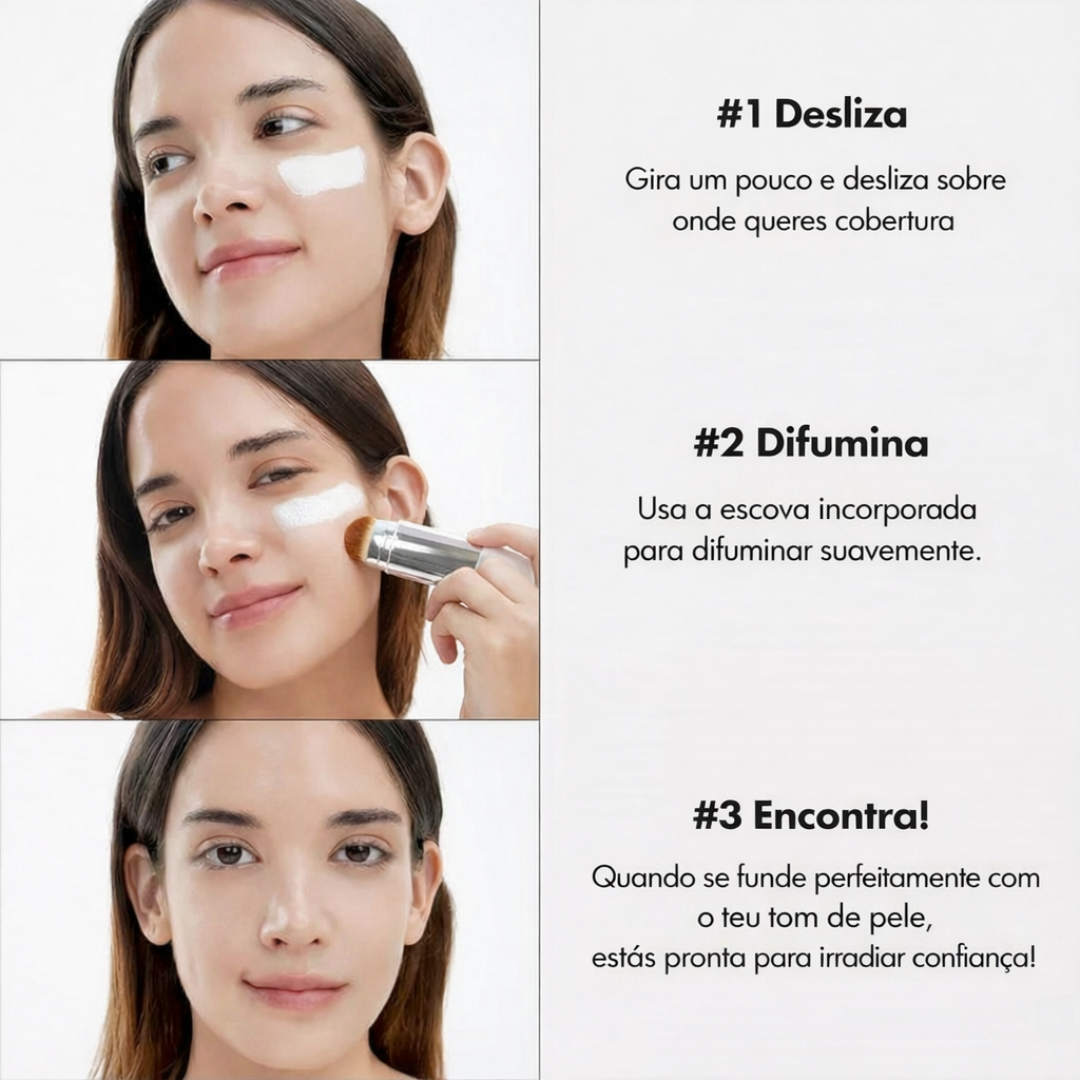 #1 Desliza

Gira um pouco e desliza sobre onde queres cobertura

#2 Difumina

Usa a escova incorporada para difuminar suavemente.

#3 Encontra!

Quando se funde perfeitamente com o teu tom de pele, estás pronta para irradiar confiança!