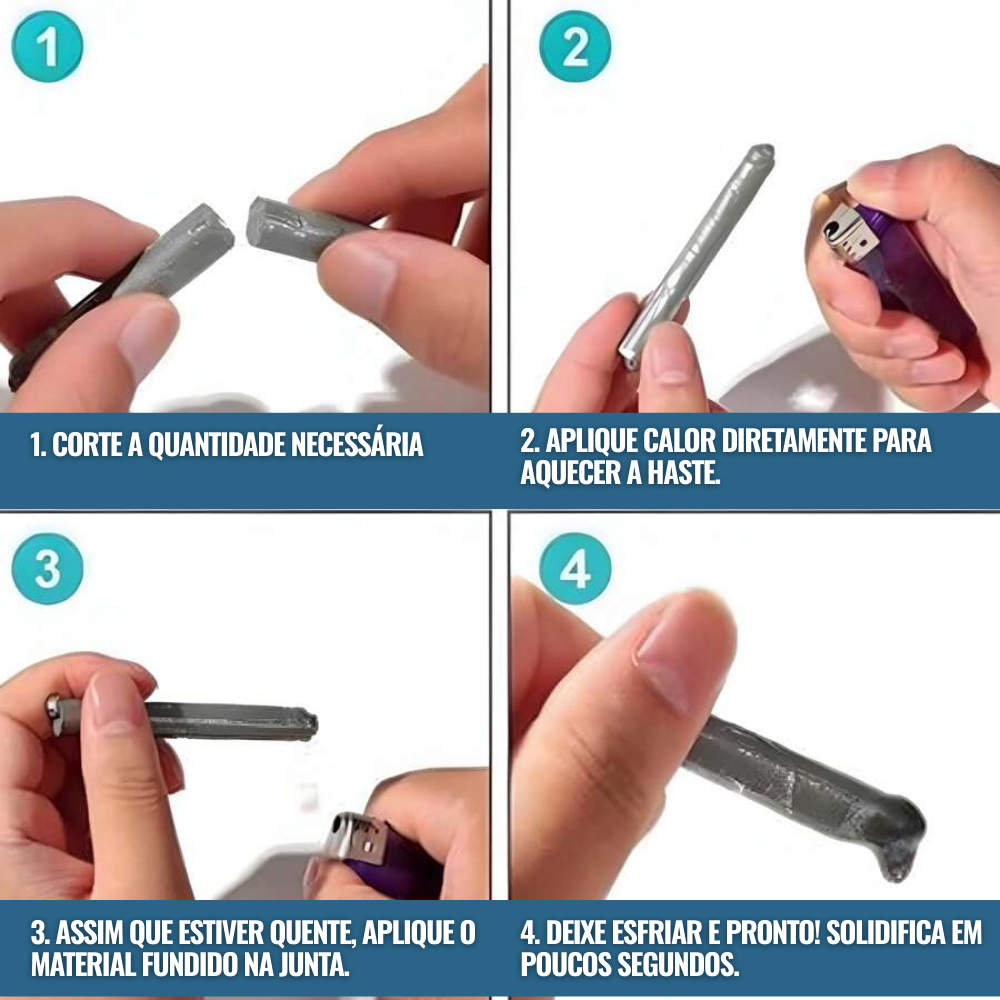 1

1. CORTE A QUANTIDADE NECESSÁRIA

2

2. APLIQUE CALOR DIRETAMENTE PARA AQUECER A HASTE.

3

3. ASSIM QUE ESTIVER QUENTE, APLIQUE O MATERIAL FUNDIDO NA JUNTA.

4

4. DEIXE ESFRIAR E PRONTO! SOLIDIFICA EM POUCOS SEGUNDOS.